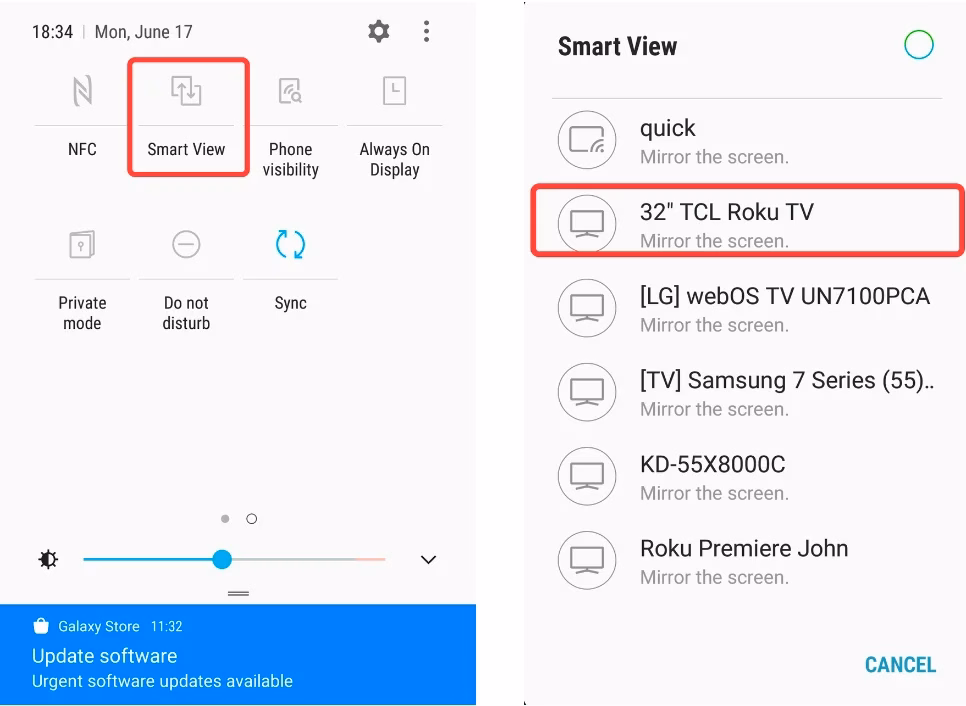 18:34 | Mon, June 17

NFC

Smart View

Phone visibility

Always On Display

Private mode

Do not disturb

Sync

Galaxy Store 11:32

Update software

Urgent software updates available

Smart View

quick
Mirror the screen.

32" TCL Roku TV
Mirror the screen.

[LG] webOS TV UN7100PCA
Mirror the screen.

[TV] Samsung 7 Series (55)..
Mirror the screen.

KD-55X8000C
Mirror the screen.

Roku Premiere John
Mirror the screen.

CANCEL