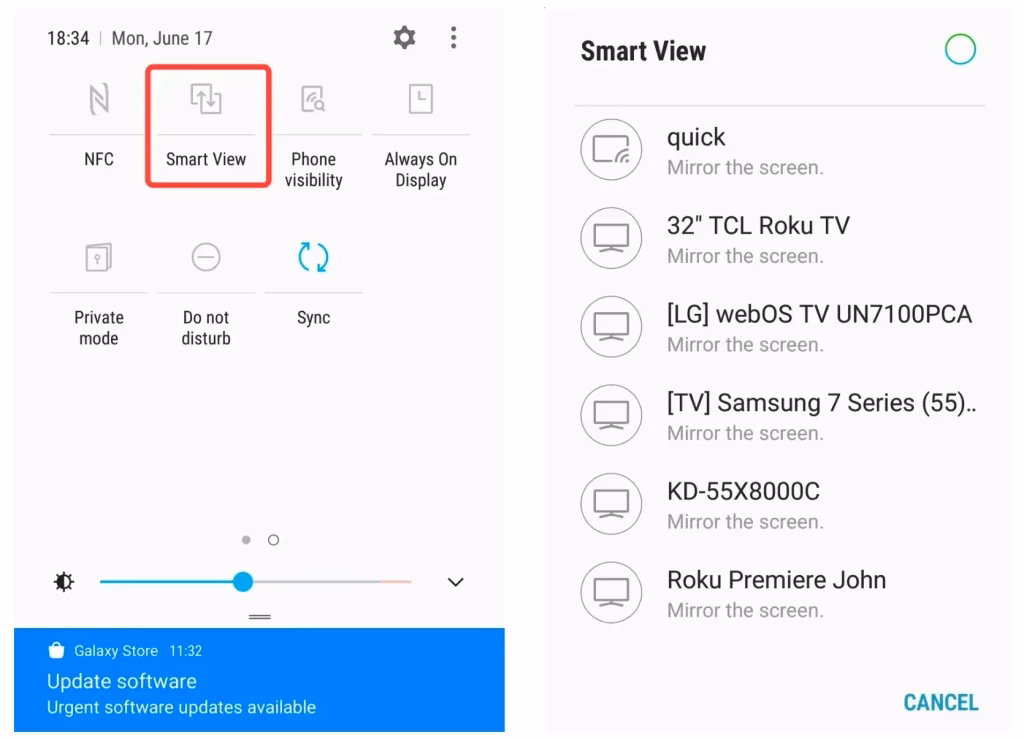 18:34 | Mon, June 17

NFC

Smart View

Phone visibility

Always On Display

Private mode

Do not disturb

Sync

Galaxy Store 11:32

Update software

Urgent software updates available

Smart View

quick
Mirror the screen.

32" TCL Roku TV
Mirror the screen.

[LG] webOS TV UN7100PCA
Mirror the screen.

[TV] Samsung 7 Series (55)..
Mirror the screen.

KD-55X8000C
Mirror the screen.

Roku Premiere John
Mirror the screen.

CANCEL