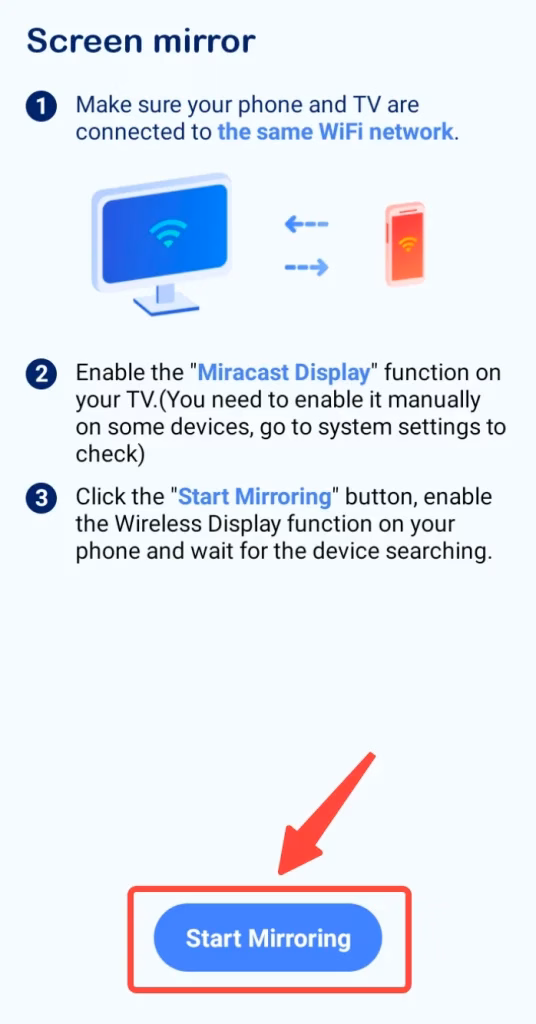 Screen mirror

1 Make sure your phone and TV are connected to the same WiFi network.

2 Enable the "Miracast Display" function on your TV.(You need to enable it manually on some devices, go to system settings to check)

3 Click the "Start Mirroring" button, enable the Wireless Display function on your phone and wait for the device searching.

Start Mirroring