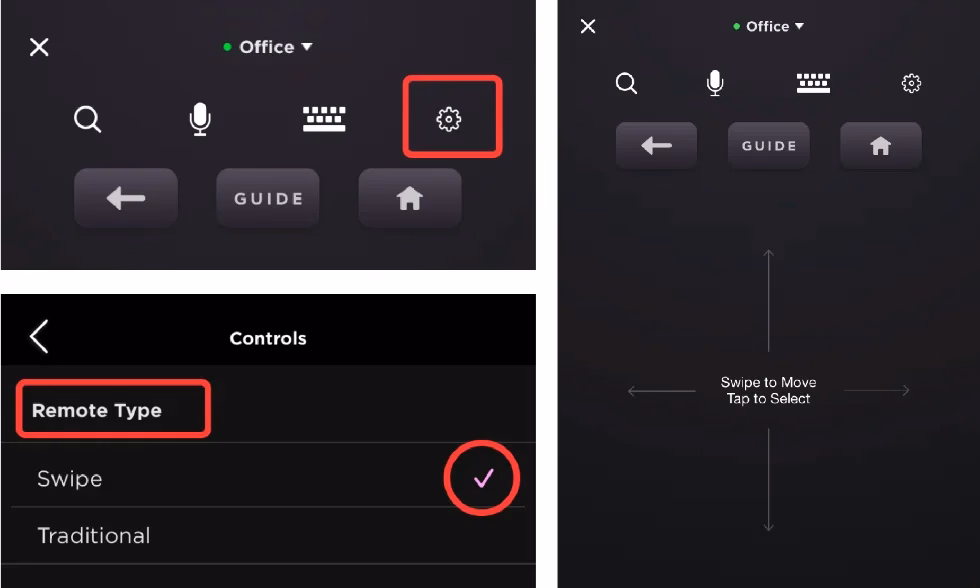 Office

GUIDE

Controls

Remote Type

Swipe

Traditional

Office

GUIDE

Swipe to Move
Tap to Select