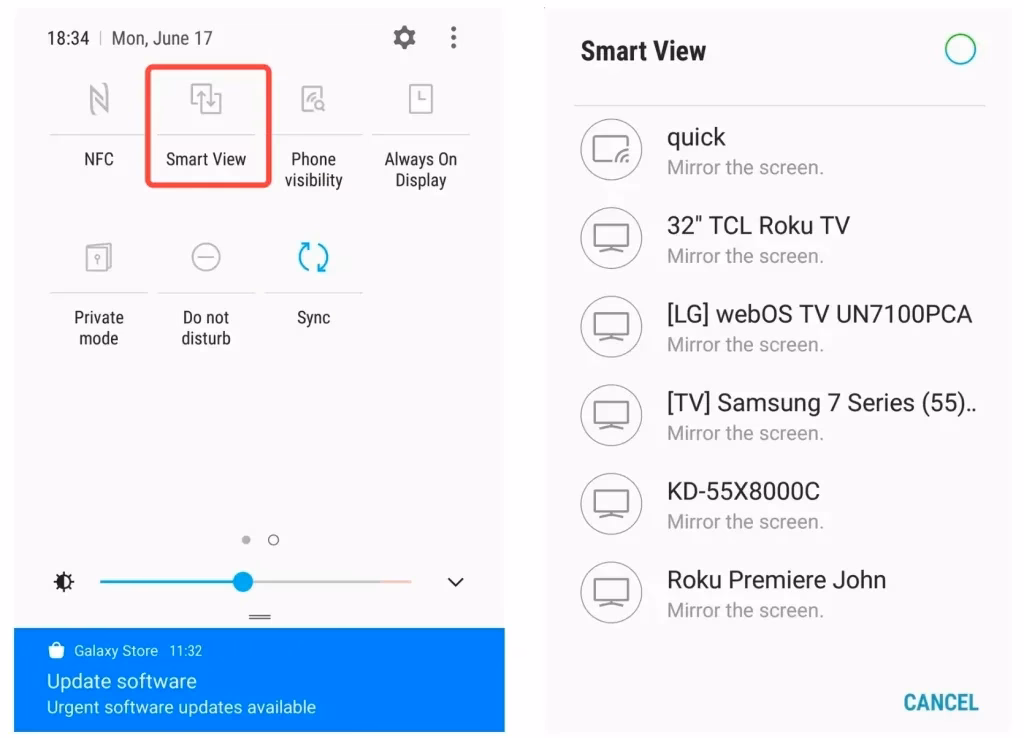 18:34 | Mon, June 17

NFC

Smart View

Phone visibility

Always On Display

Private mode

Do not disturb

Sync

Galaxy Store 11:32

Update software

Urgent software updates available

Smart View

quick
Mirror the screen.

32" TCL Roku TV
Mirror the screen.

[LG] webOS TV UN7100PCA
Mirror the screen.

[TV] Samsung 7 Series (55)..
Mirror the screen.

KD-55X8000C
Mirror the screen.

Roku Premiere John
Mirror the screen.

CANCEL